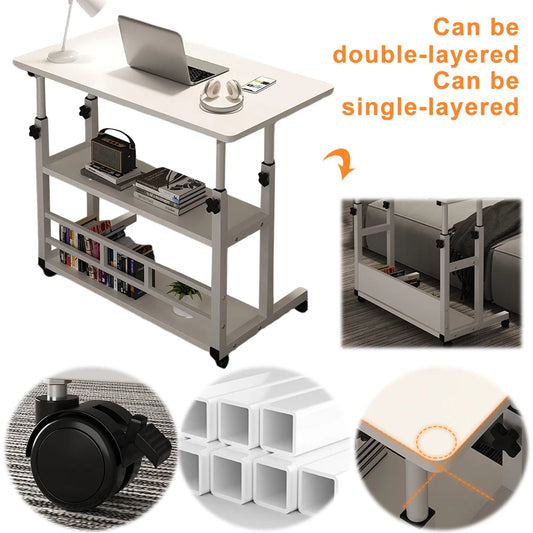 Can be double-layered Can be single-layered